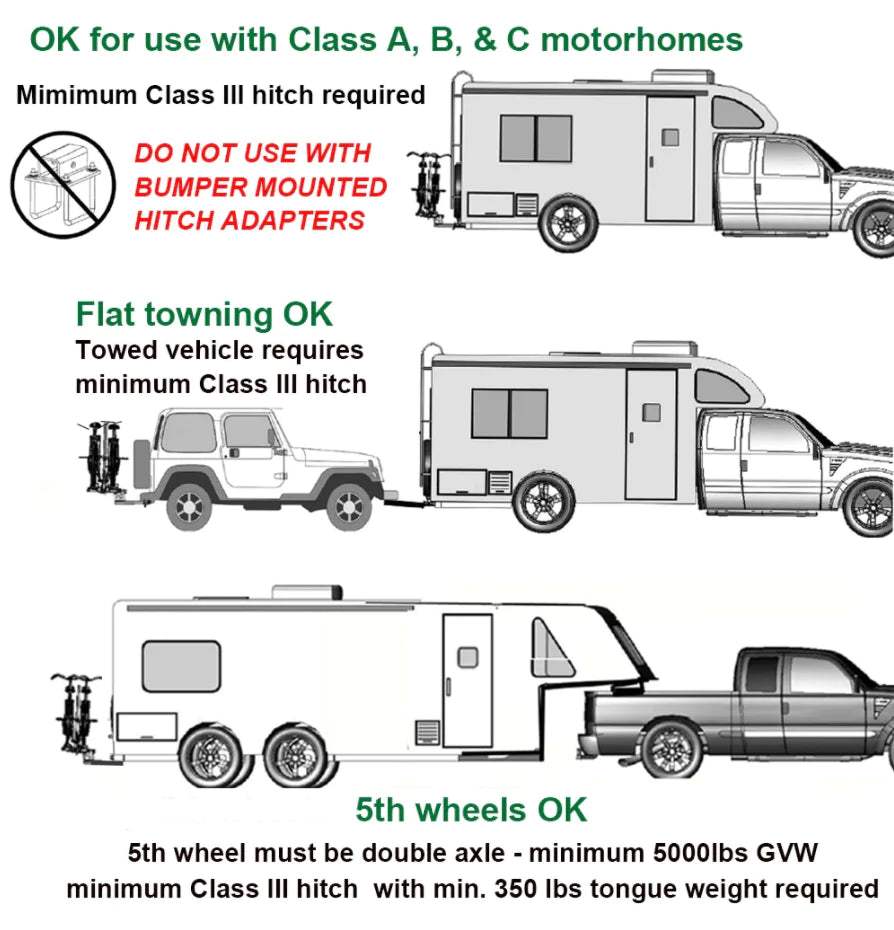 OK for use with Class A, B, & C motorhomes

Mimimum Class III hitch required

DO NOT USE WITH BUMPER MOUNTED HITCH ADAPTERS

Flat towning OK

Towed vehicle requires minimum Class III hitch

5th wheels OK

5th wheel must be double axle - minimum 5000lbs GVW
minimum Class III hitch with min. 350 lbs tongue weight required